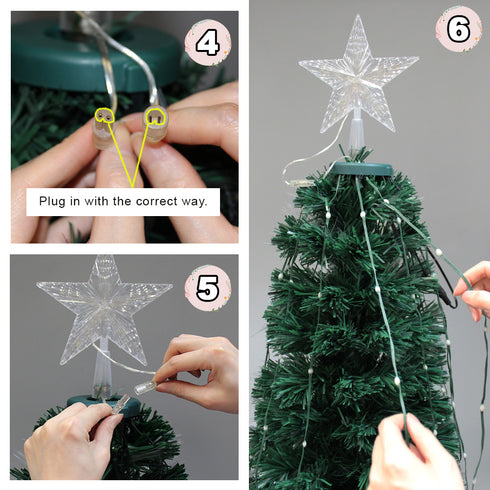 4

Plug in with the correct way.

5

6